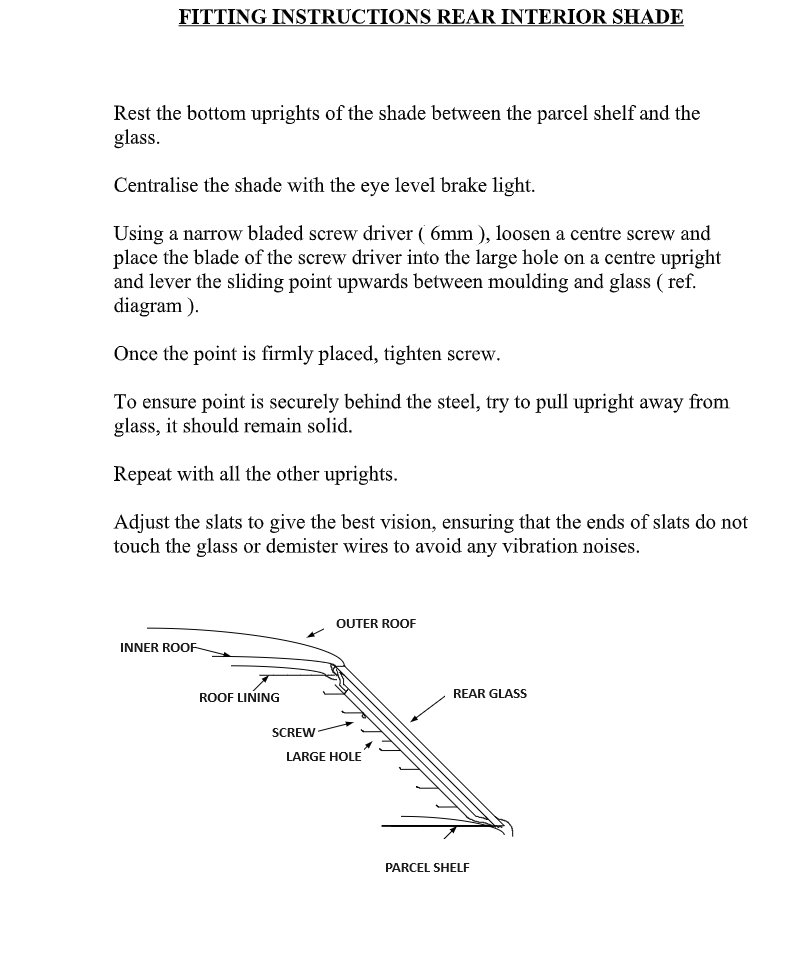 FITTING INSTRUCTIONS REAR INTERIOR SHADE

Rest the bottom uprights of the shade between the parcel shelf and the glass.

Centralise the shade with the eye level brake light.

Using a narrow bladed screw driver ( 6mm ), loosen a centre screw and place the blade of the screw driver into the large hole on a centre upright and lever the sliding point upwards between moulding and glass ( ref. diagram ).

Once the point is firmly placed, tighten screw.

To ensure point is securely behind the steel, try to pull upright away from glass, it should remain solid.

Repeat with all the other uprights.

Adjust the slats to give the best vision, ensuring that the ends of slats do not touch the glass or demister wires to avoid any vibration noises.

OUTER ROOF

INNER ROOF

ROOF LINING

REAR GLASS

SCREW

LARGE HOLE

PARCEL SHELF